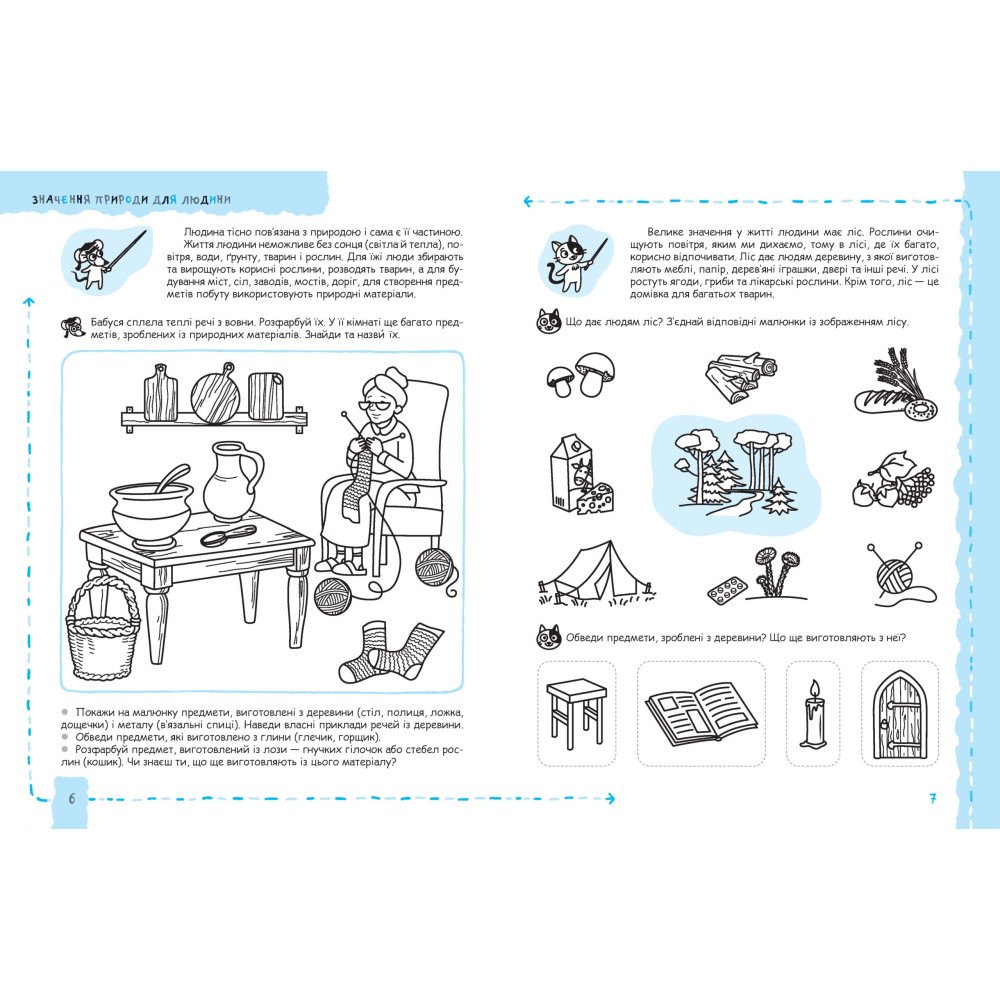 ЗНАЧЕННЯ ПРИРОДИ ДЛЯ ЛЮДИНИ

Людина тісно пов'язана з природою і сама є її частиною. Життя людини неможливе без сонця (світла й тепла), повітря, води, ґрунту, тварин і рослин. Для їжі люди збирають та вирощують корисні рослини, розводять тварин, а для будування міст, сіл, заводів, мостів, доріг, для створення предметів побуту використовують природні матеріали.

Бабуся сплела теплі речі з вовни. Розфарбуй їх. У її кімнаті ще багато предметів, зроблених із природних матеріалів. Знайди та назви їх.

Покажи на малюнку предмети, виготовлені з деревини (стіл, полиця, ложка, дощечки) і металу (в'язальні спиці). Наведи власні приклади речей із деревини.
Обведи предмети, які виготовлено з глини (глечик, горщик).
Розфарбуй предмет, виготовлений із лози — гнучких гілочок або стебел рослин (кошик). Чи знаєш ти, що ще виготовляють із цього матеріалу?

6

Велике значення у житті людини має ліс. Рослини очищують повітря, яким ми дихаємо, тому в лісі, де їх багато, корисно відпочивати. Ліс дає людям деревину, з якої виготовляють меблі, папір, дерев'яні іграшки, двері та інші речі. У лісі ростуть ягоди, гриби та лікарські рослини. Крім того, ліс — це домівка для багатьох тварин.

Що дає людям ліс? З'єднай відповідні малюнки із зображенням лісу.

Обведи предмети, зроблені з деревини? Що ще виготовляють з неї?

7