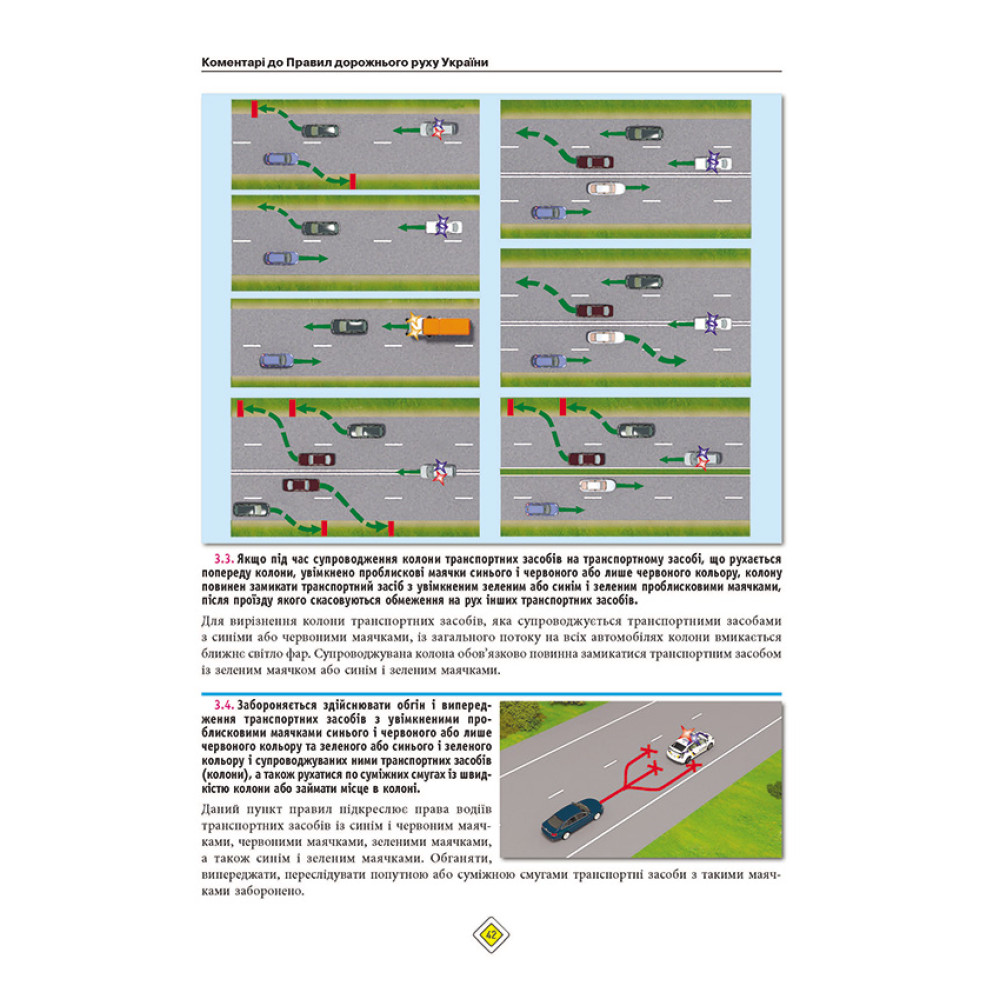 Коментарі до Правил дорожнього руху України

3.3. Якщо під час супроводження колони транспортних засобів на транспортному засобі, що рухається попереду колони, увімкнено проблискові маячки синього і червоного або лише червоного кольору, колону повинен замикати транспортний засіб з увімкненим зеленим або синім і зеленим проблисковими маячками, після проїзду якого скасовуються обмеження на рух інших транспортних засобів.

Для вирізнення колони транспортних засобів, яка супроводжується транспортними засобами з синіми або червоними маячками, із загального потоку на всіх автомобілях колони вмикається ближнє світло фар. Супроводжувана колона обов'язково повинна замикатися транспортним засобом із зеленим маячком або синім і зеленим маячками.

3.4. Забороняється здійснювати обгін і випередження транспортних засобів з увімкненими проблисковими маячками синього і червоного або лише червоного кольору та зеленого або синього і зеленого кольору і супроводжуваних ними транспортних засобів (колони), а також рухатися по суміжних смугах із швидкістю колони або займати місце в колоні.

Даний пункт правил підкреслює права водіїв транспортних засобів із синім і червоним маячками, червоними маячками, зеленими маячками, а також синім і зеленим маячками. Обганяти, випереджати, переслідувати попутною або суміжною смугами транспортні засоби з такими маячками заборонено.

42