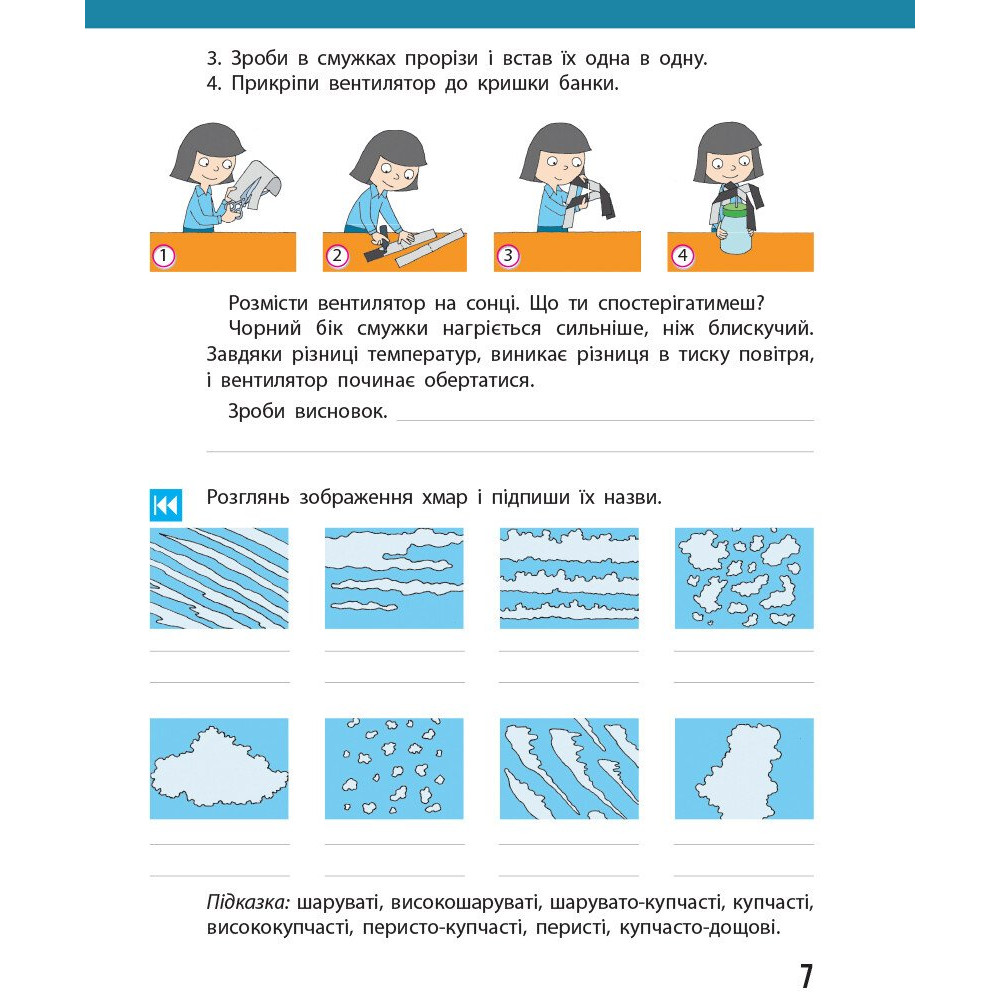 3. Зроби в смужках прорізи і встав їх одна в одну.
4. Прикріпи вентилятор до кришки банки.

1

2

3

4

Розмісти вентилятор на сонці. Що ти спостерігатимеш?

Чорний бік смужки нагріється сильніше, ніж блискучий. Завдяки різниці температур, виникає різниця в тиску повітря, і вентилятор починає обертатися.

Зроби висновок.

Розглянь зображення хмар і підпиши їх назви.

Підказка: шаруваті, високошаруваті, шарувато-купчасті, купчасті, висококупчасті, перисто-купчасті, перисті, купчасто-дощові.

7