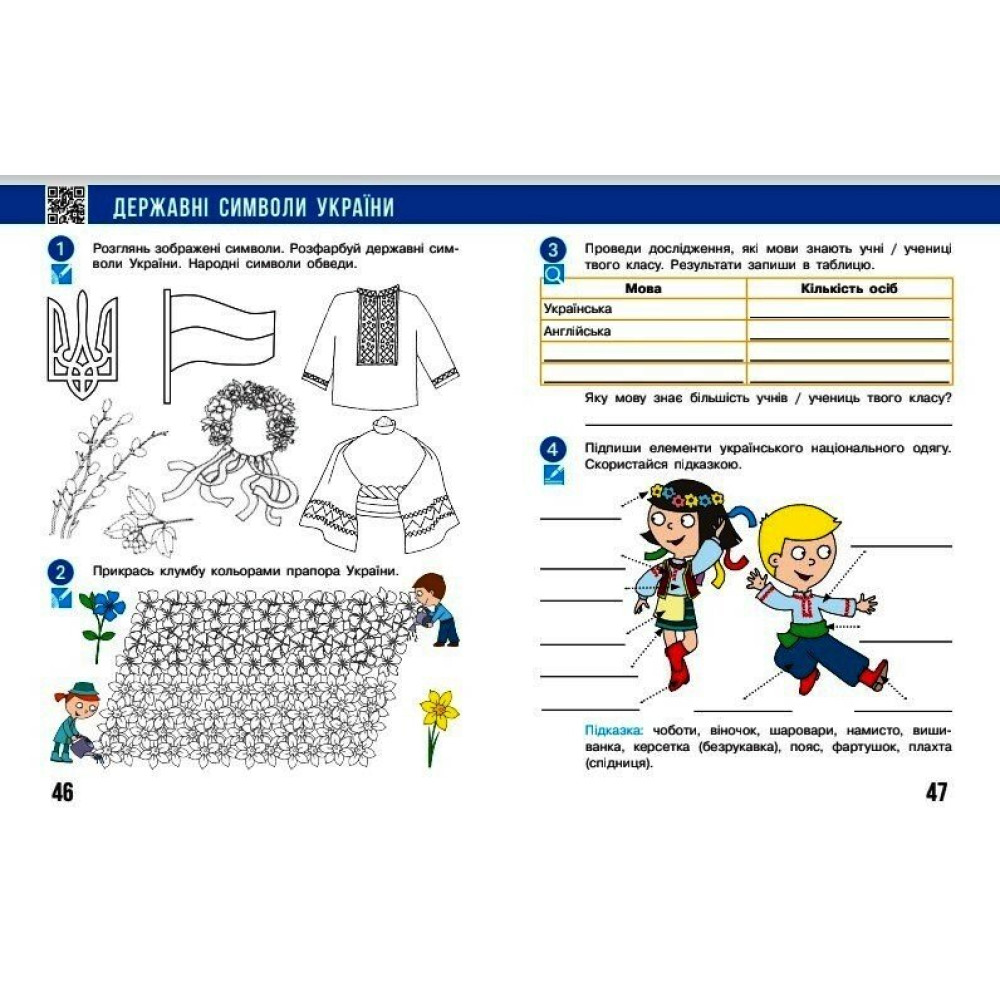 ДЕРЖАВНІ СИМВОЛИ УКРАЇНИ

1 Розглянь зображені символи. Розфарбуй державні символи України. Народні символи обведи.

2 Прикрась клумбу кольорами прапора України.

46

3 Проведи дослідження, які мови знають учні / учениці твого класу. Результати запиши в таблицю.

| Мова | Кількість осіб |
|---|---|
| Українська | |
| Англійська | |
| | |
| | |

Яку мову знає більшість учнів / учениць твого класу?

4 Підпиши елементи українського національного одягу. Скористайся підказкою.

Підказка: чоботи, віночок, шаровари, намисто, вишиванка, керсетка (безрукавка), пояс, фартушок, плахта (спідниця).

47