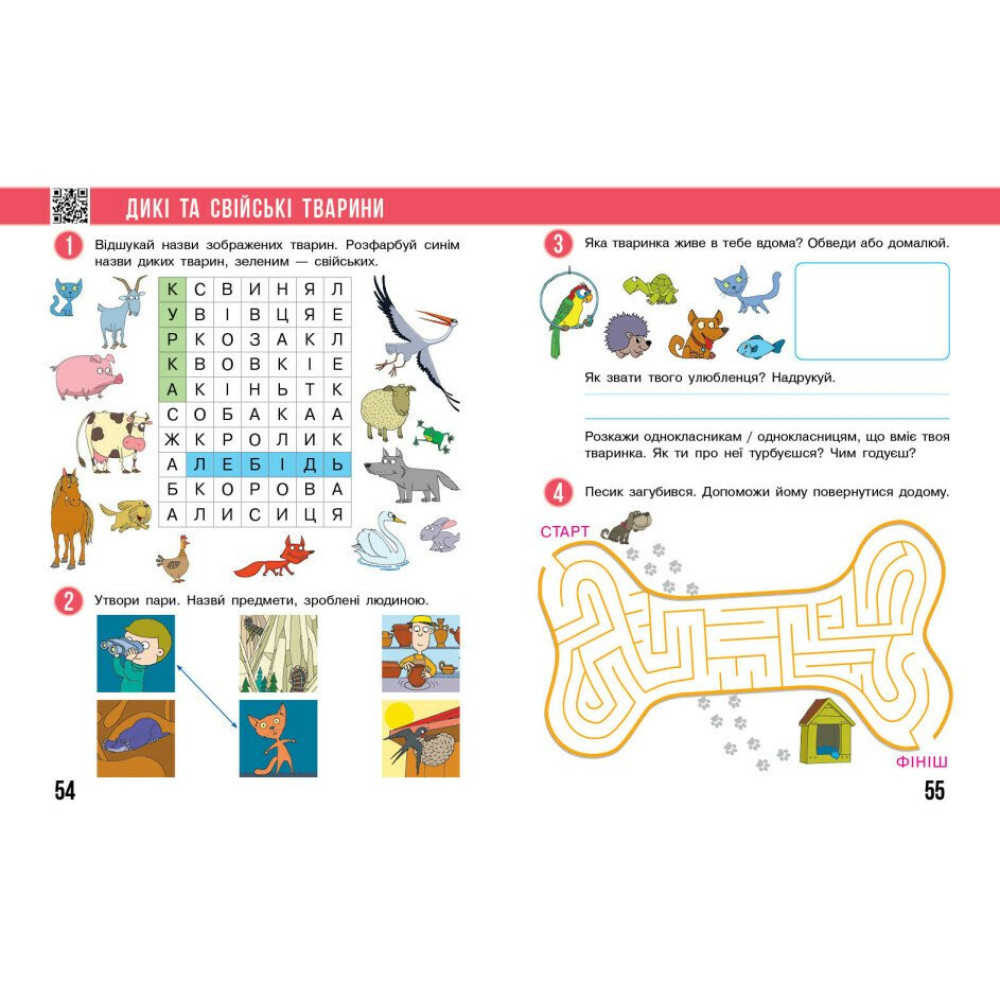 ДИКІ ТА СВІЙСЬКІ ТВАРИНИ

1 Відшукай назви зображених тварин. Розфарбуй синім назви диких тварин, зеленим — свійських.

| К | С | В | И | Н | Я | Л |
|---|---|---|---|---|---|---|
| У | В | І | В | Ц | Я | Е |
| Р | К | О | З | А | К | Л |
| К | В | О | В | К | І | Е |
| А | К | І | Н | Ь | Т | К |
| С | О | Б | А | К | А | А |
| Ж | К | Р | О | Л | И | К |
| А | Л | Е | Б | І | Д | Ь |
| Б | К | О | Р | О | В | А |
| А | Л | И | С | И | Ц | Я |

2 Утвори пари. Назви предмети, зроблені людиною.

54

3 Яка тваринка живе в тебе вдома? Обведи або домалюй.

Як звати твого улюбленця? Надрукуй.

Розкажи однокласникам / однокласницям, що вміє твоя тваринка. Як ти про неї турбуєшся? Чим годуєш?

4 Песик загубився. Допоможи йому повернутися додому.

СТАРТ

ФІНІШ

55