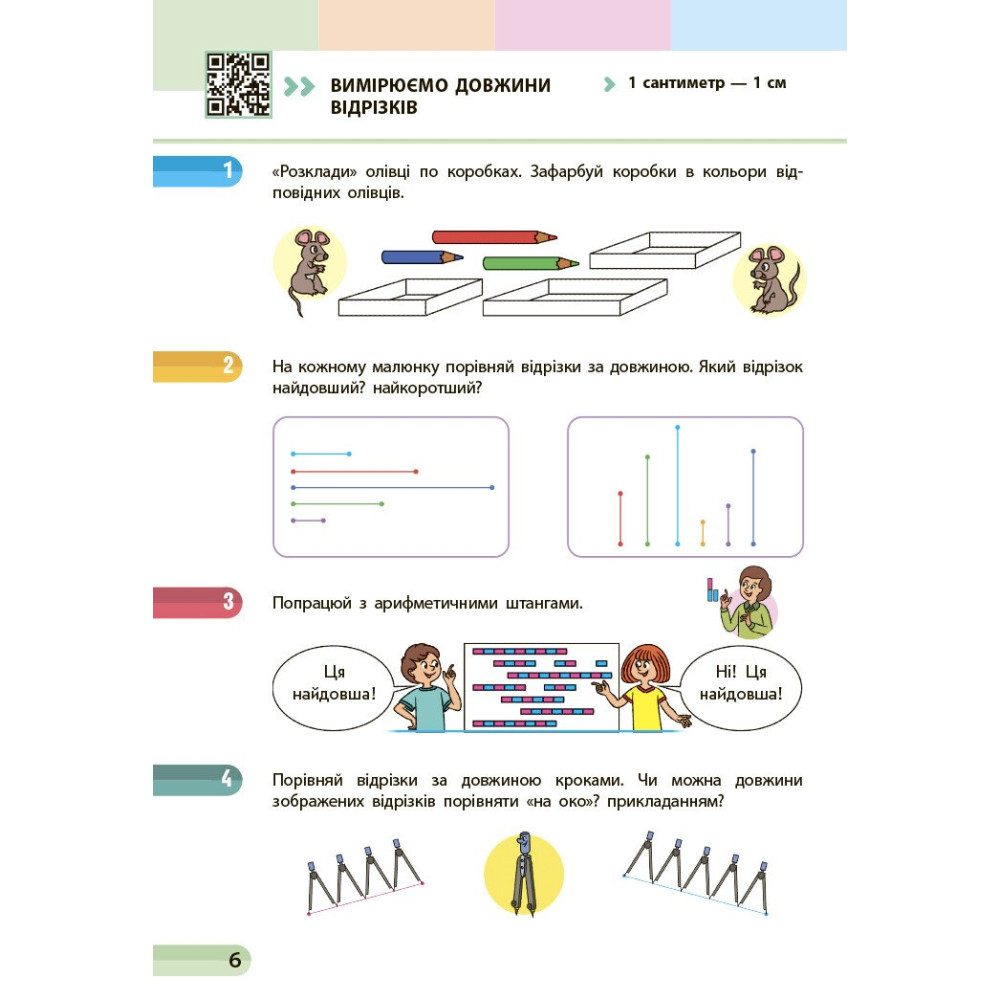 ВИМІРЮЄМО ДОВЖИНИ ВІДРІЗКІВ

1 сантиметр — 1 см

1

«Розклади» олівці по коробках. Зафарбуй коробки в кольори відповідних олівців.

2

На кожному малюнку порівняй відрізки за довжиною. Який відрізок найдовший? найкоротший?

3

Попрацюй з арифметичними штангами.

Ця найдовша!

Ні! Ця найдовша!

4

Порівняй відрізки за довжиною кроками. Чи можна довжини зображених відрізків порівняти «на око»? прикладанням?

6